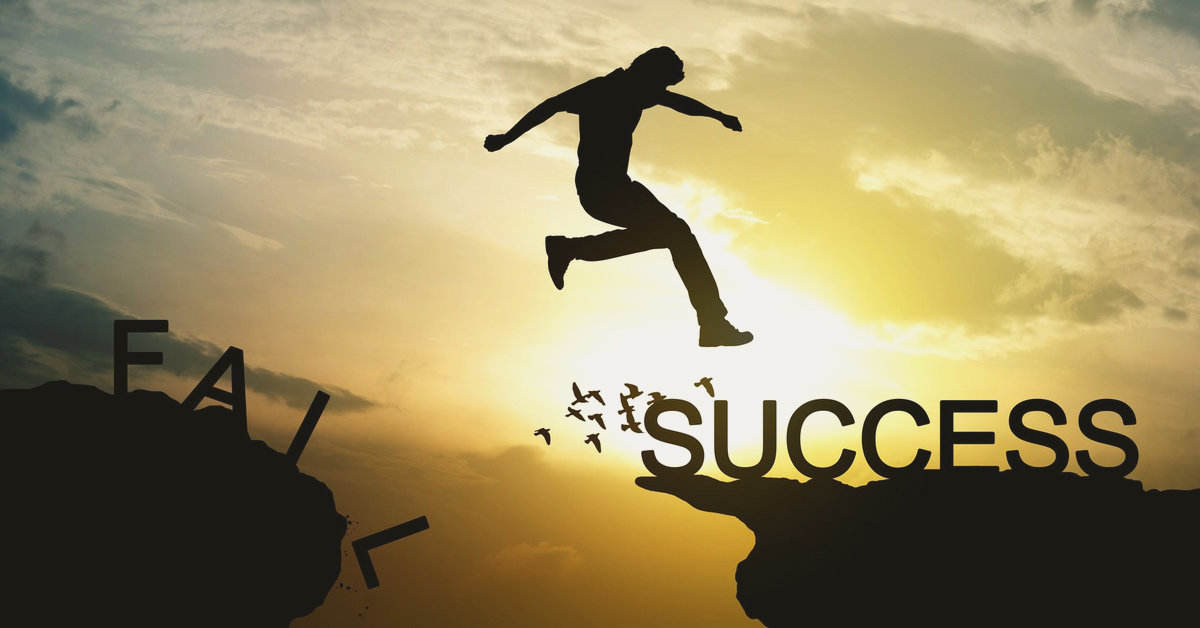 FAIL

SUCCESS