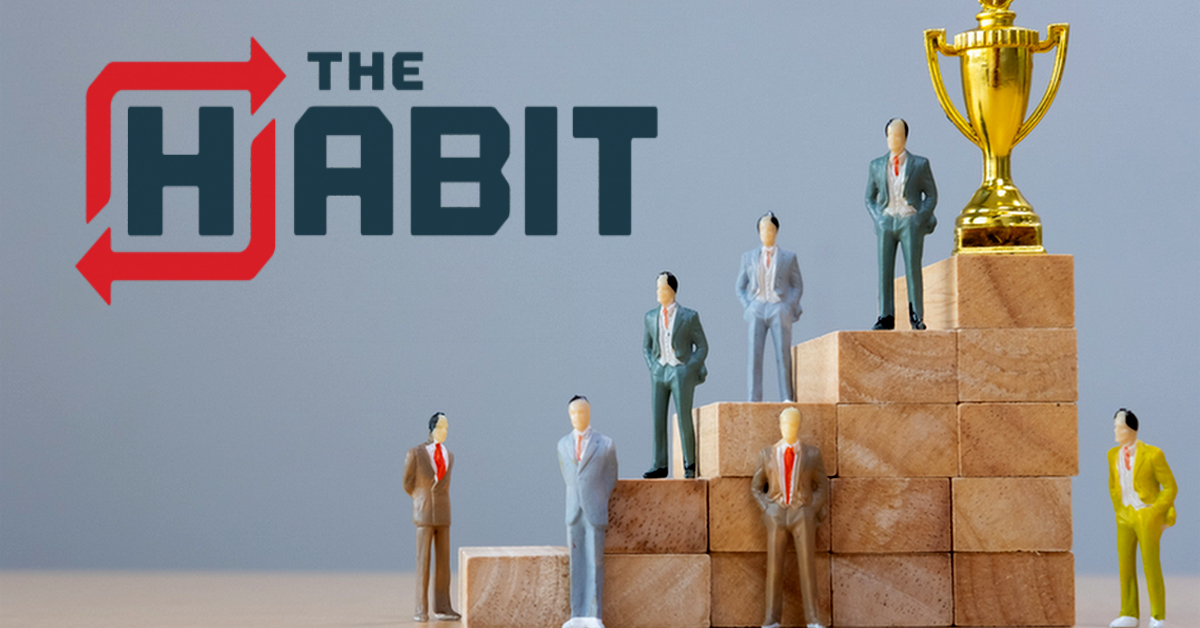 THE HABIT